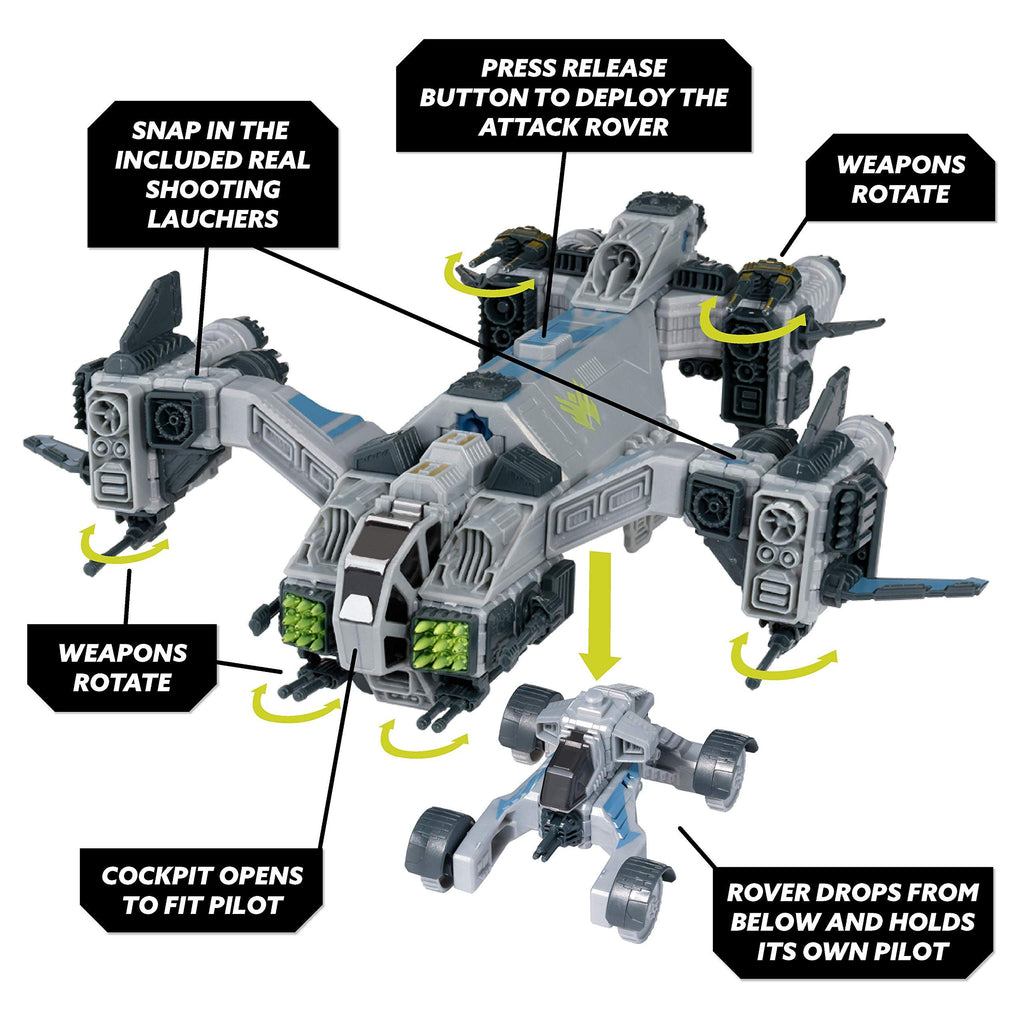 SNAP IN THE INCLUDED REAL SHOOTING LAUCHERS

PRESS RELEASE BUTTON TO DEPLOY THE ATTACK ROVER

WEAPONS ROTATE

WEAPONS ROTATE

COCKPIT OPENS TO FIT PILOT

ROVER DROPS FROM BELOW AND HOLDS ITS OWN PILOT