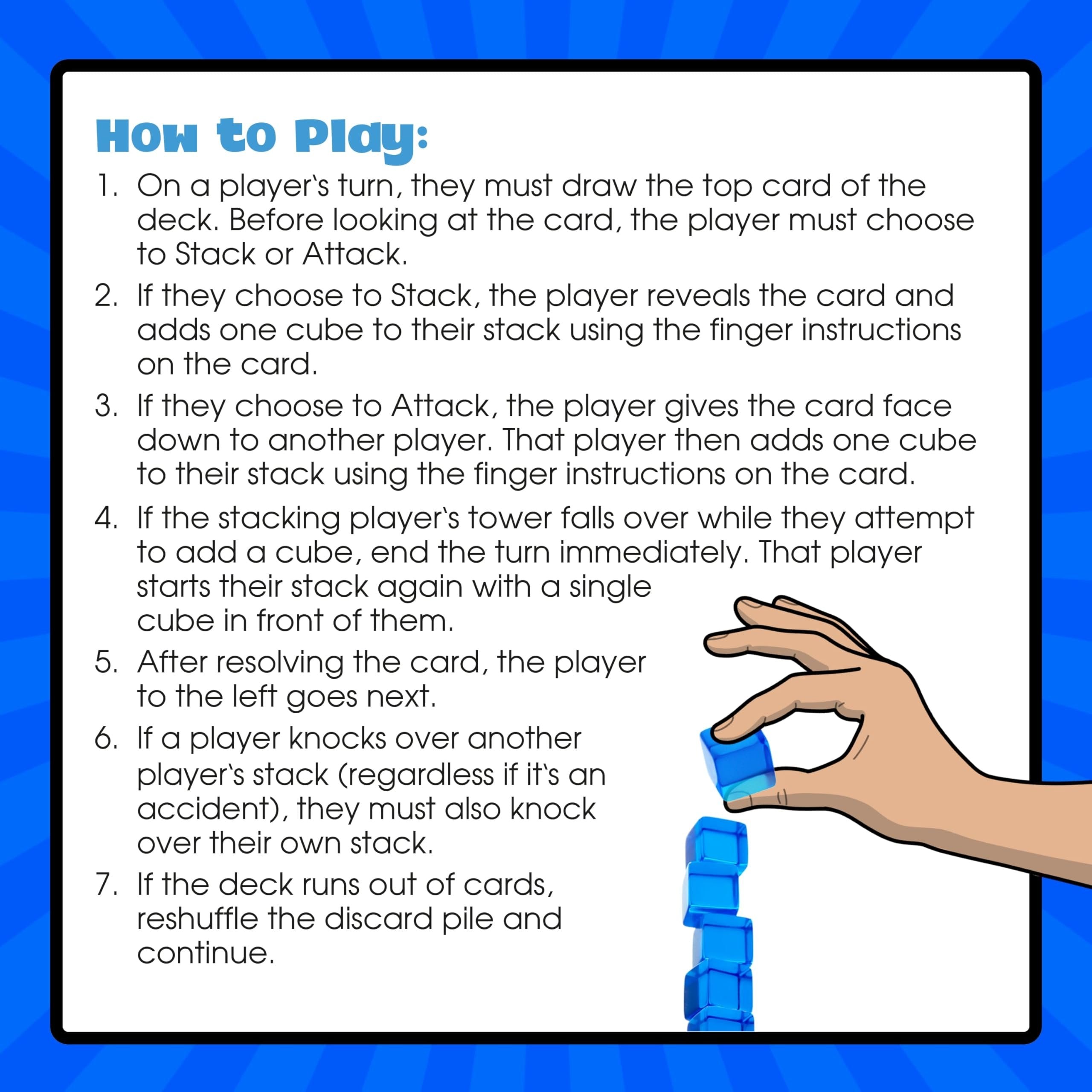 How to Play:

1. On a player's turn, they must draw the top card of the deck. Before looking at the card, the player must choose to Stack or Attack.

2. If they choose to Stack, the player reveals the card and adds one cube to their stack using the finger instructions on the card.

3. If they choose to Attack, the player gives the card face down to another player. That player then adds one cube to their stack using the finger instructions on the card.

4. If the stacking player's tower falls over while they attempt to add a cube, end the turn immediately. That player starts their stack again with a single cube in front of them.

5. After resolving the card, the player to the left goes next.

6. If a player knocks over another player's stack (regardless if it's an accident), they must also knock over their own stack.

7. If the deck runs out of cards, reshuffle the discard pile and continue.