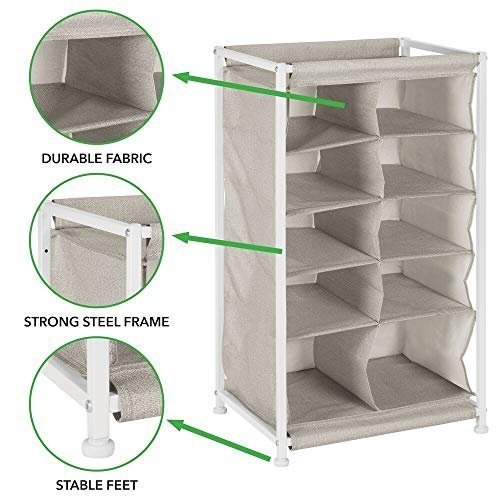 DURABLE FABRIC

STRONG STEEL FRAME

STABLE FEET